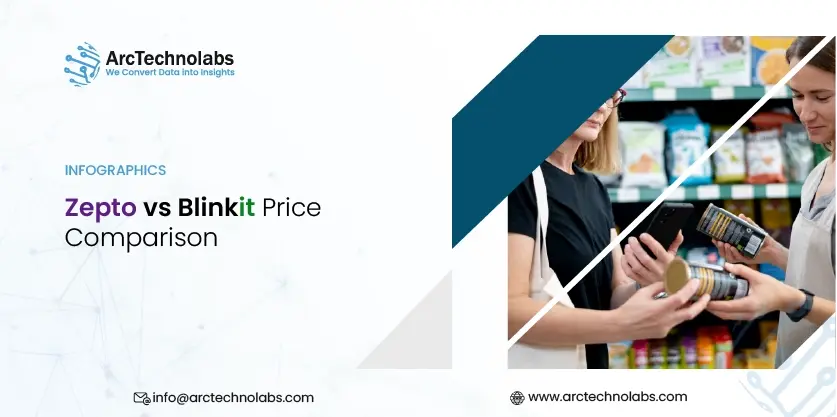 ArcTechnolabs
We Convert Data Into Insights

INFOGRAPHICS

Zepto vs Blinkit Price Comparison

info@arctechnolabs.com

www.arctechnolabs.com